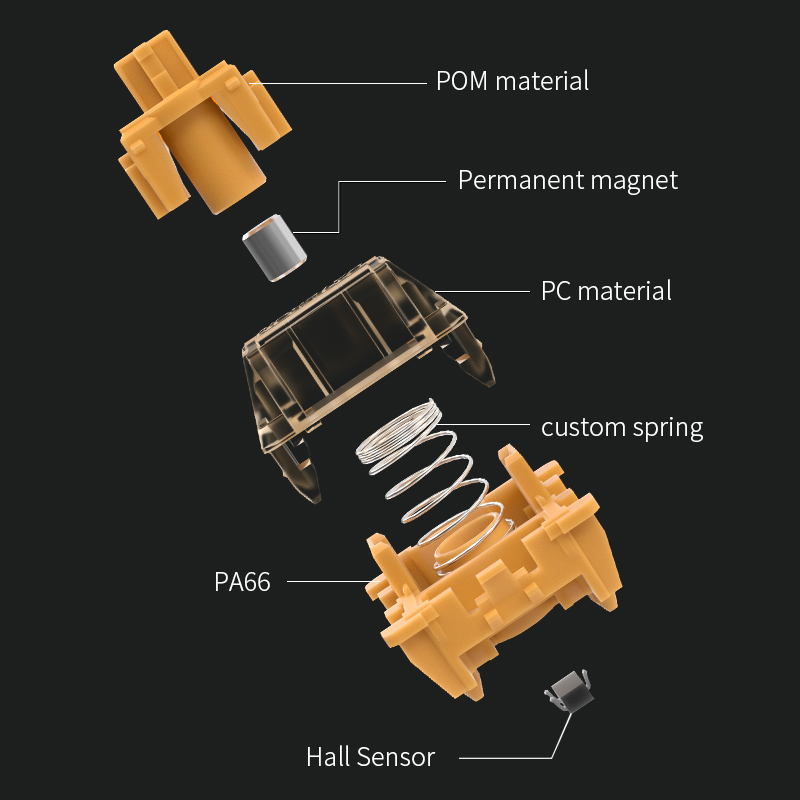 POM material

Permanent magnet

PC material

custom spring

PA66

Hall Sensor